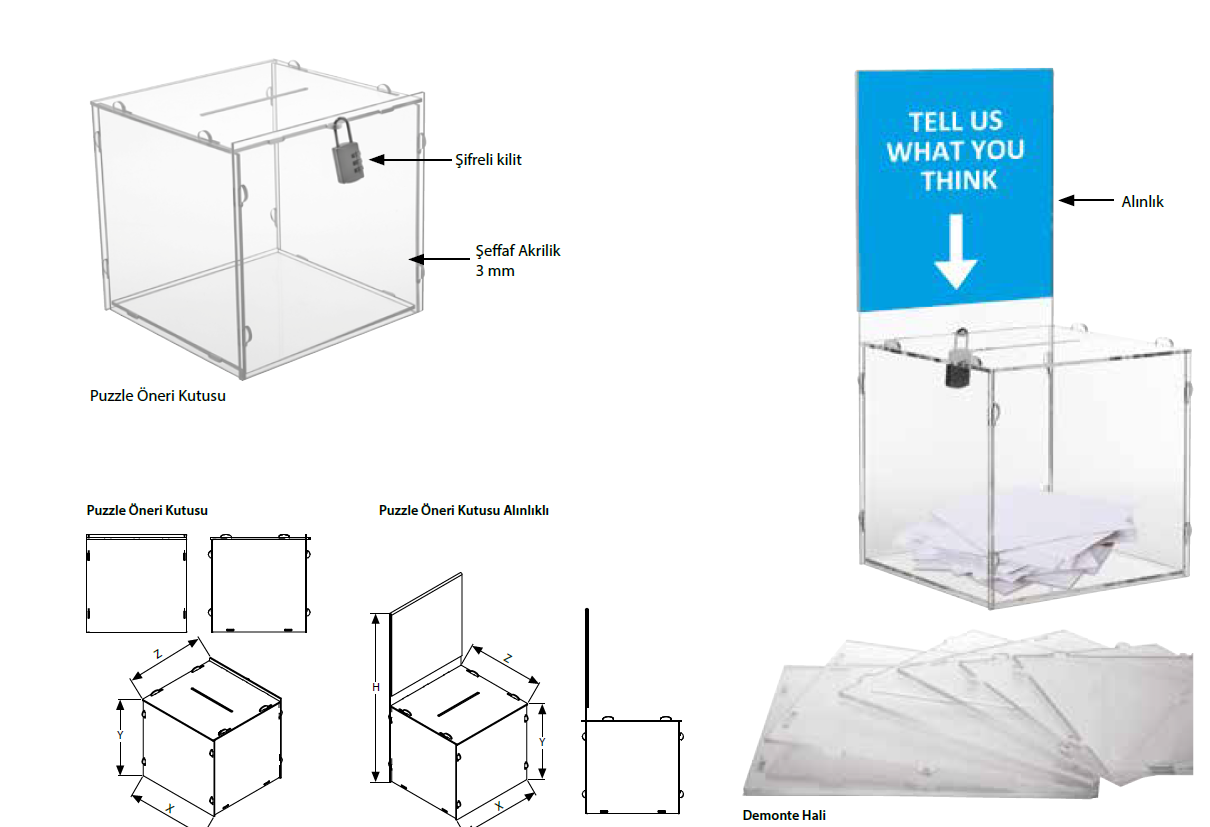 Şifreli kilit

Şeffaf Akrilik 3 mm

Puzzle Öneri Kutusu

TELL US WHAT YOU THINK

Alınlık

Puzzle Öneri Kutusu

Z
Y
X

Puzzle Öneri Kutusu Alınlıklı

H
Z
Y
X

Demonte Hali